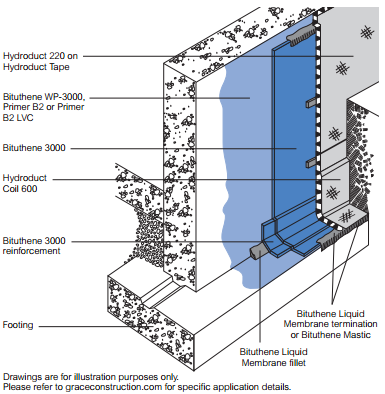 Hydroduct 220 on Hydroduct Tape

Bituthene WP-3000, Primer B2 or Primer B2 LVC

Bituthene 3000

Hydroduct Coil 600

Bituthene 3000 reinforcement

Footing

Bituthene Liquid Membrane termination or Bituthene Mastic

Bituthene Liquid Membrane fillet

Drawings are for illustration purposes only.
Please refer to graceconstruction.com for specific application details.