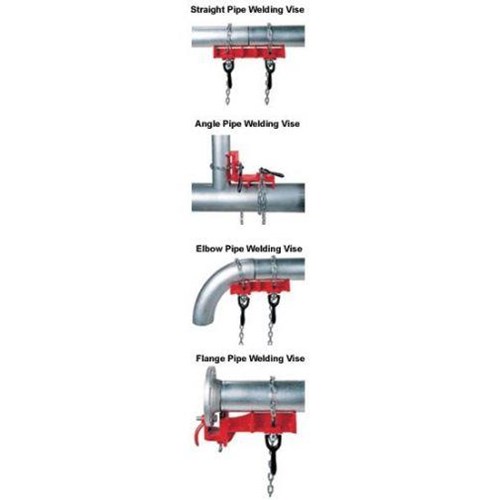 Straight Pipe Welding Vise

Angle Pipe Welding Vise

Elbow Pipe Welding Vise

Flange Pipe Welding Vise